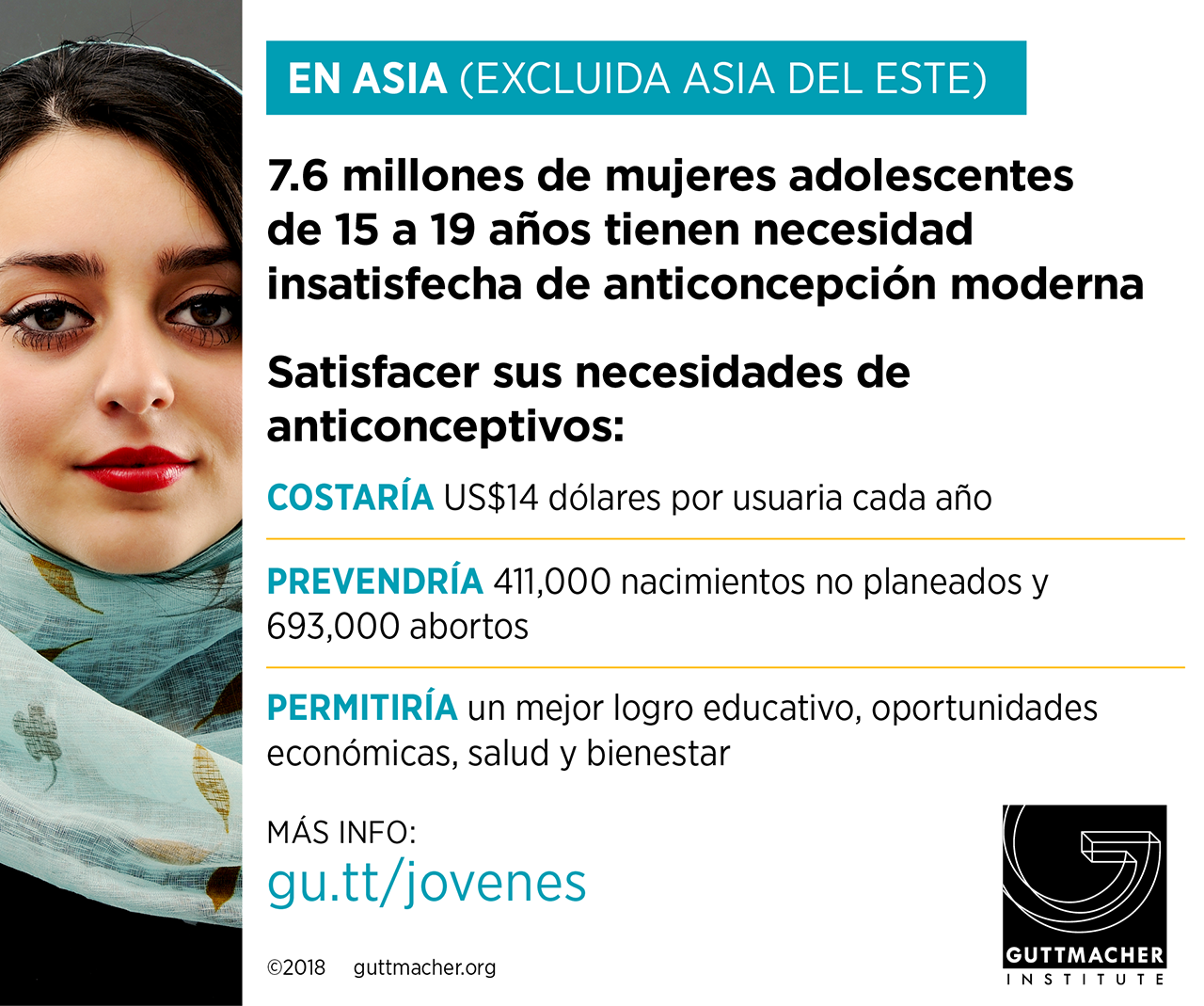 EN ASIA (EXCLUIDA ASIA DEL ESTE)

7.6 millones de mujeres adolescentes de 15 a 19 años tienen necesidad insatisfecha de anticoncepción moderna

Satisfacer sus necesidades de anticonceptivos:

COSTARÍA US$14 dólares por usuaria cada año

PREVENDRÍA 411,000 nacimientos no planeados y 693,000 abortos

PERMITIRÍA un mejor logro educativo, oportunidades económicas, salud y bienestar

MÁS INFO:
gu.tt/jovenes

©2018 guttmacher.org

GUTTMACHER
INSTITUTE