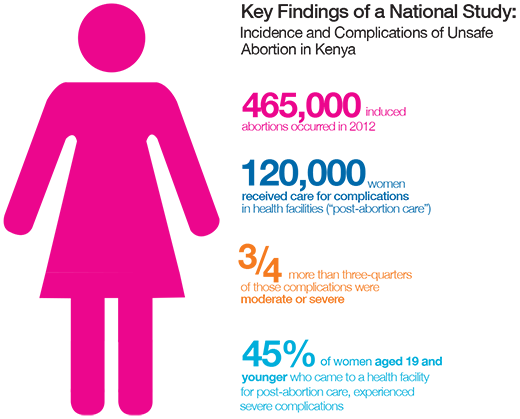 Key Findings of a National Study:
Incidence and Complications of Unsafe Abortion in Kenya

465,000 induced abortions occurred in 2012

120,000 women received care for complications in health facilities ("post-abortion care")

3/4 more than three-quarters of those complications were moderate or severe

45% of women aged 19 and younger who came to a health facility for post-abortion care, experienced severe complications