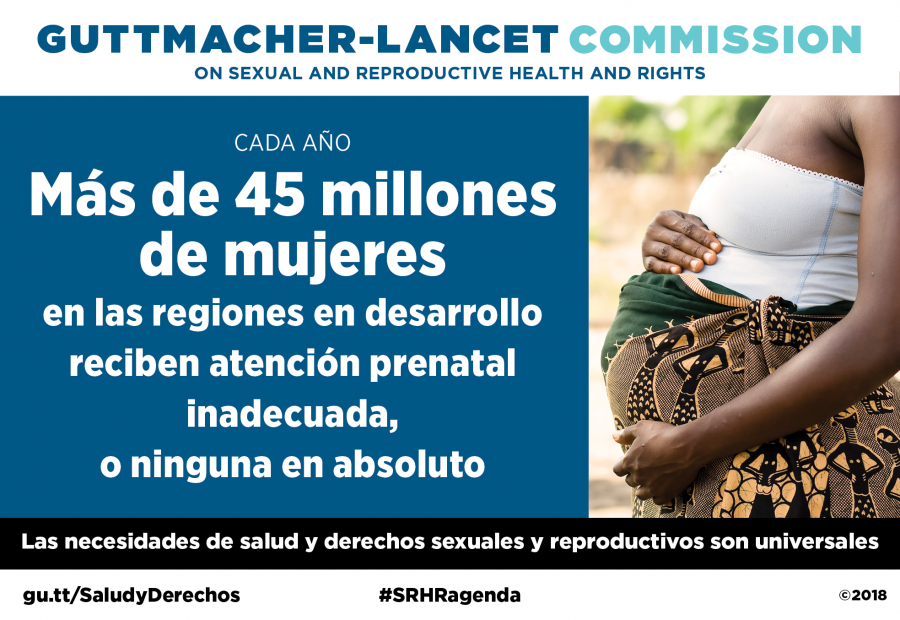 GUTTMACHER-LANCET COMMISSION
ON SEXUAL AND REPRODUCTIVE HEALTH AND RIGHTS

CADA AÑO

Más de 45 millones de mujeres

en las regiones en desarrollo reciben atención prenatal inadecuada, o ninguna en absoluto

Las necesidades de salud y derechos sexuales y reproductivos son universales

gu.tt/SaludyDerechos

#SRHRagenda

©2018